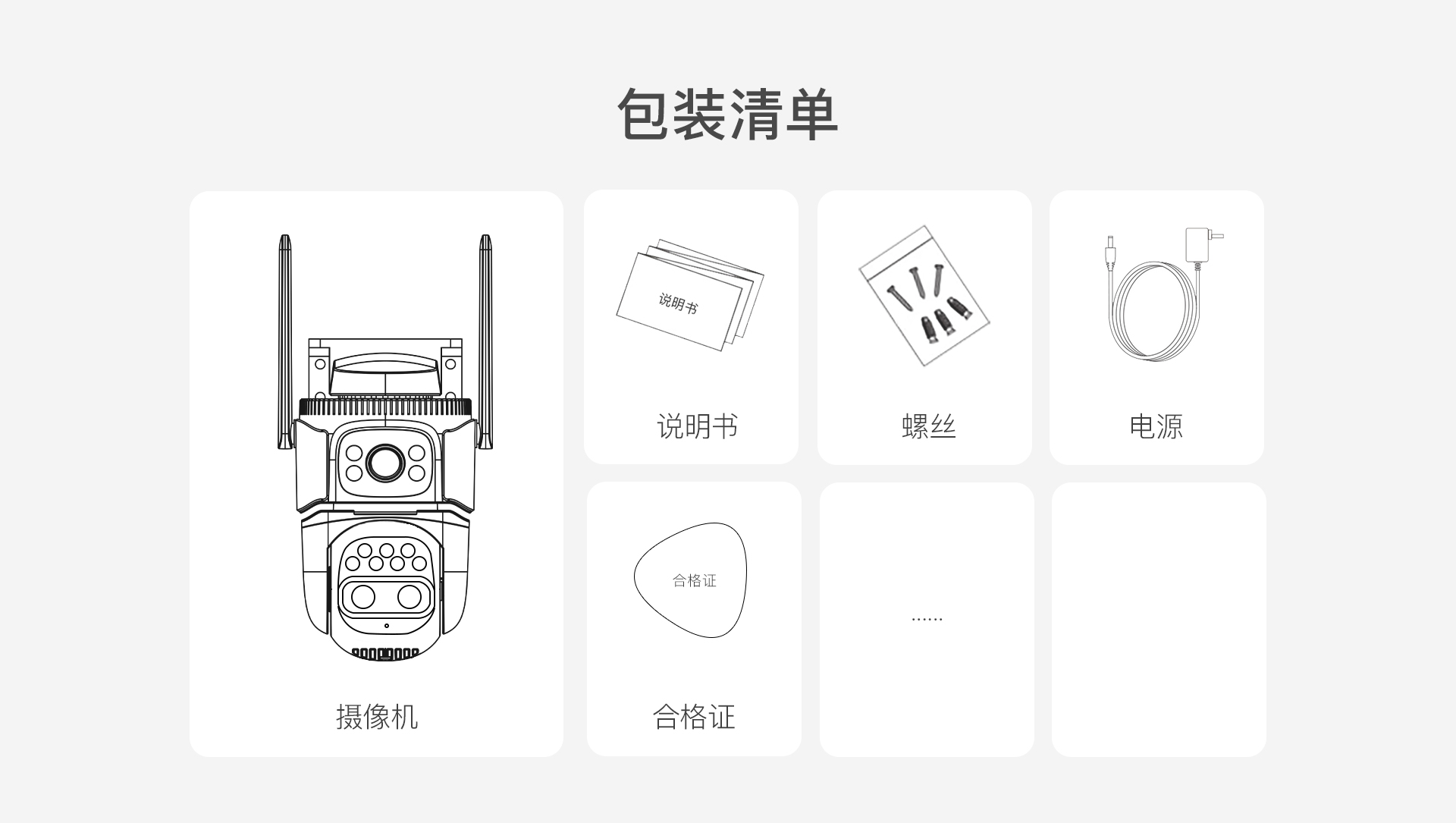 包装清单

摄像机

说明书

说明书

螺丝

电源

合格证

合格证

......