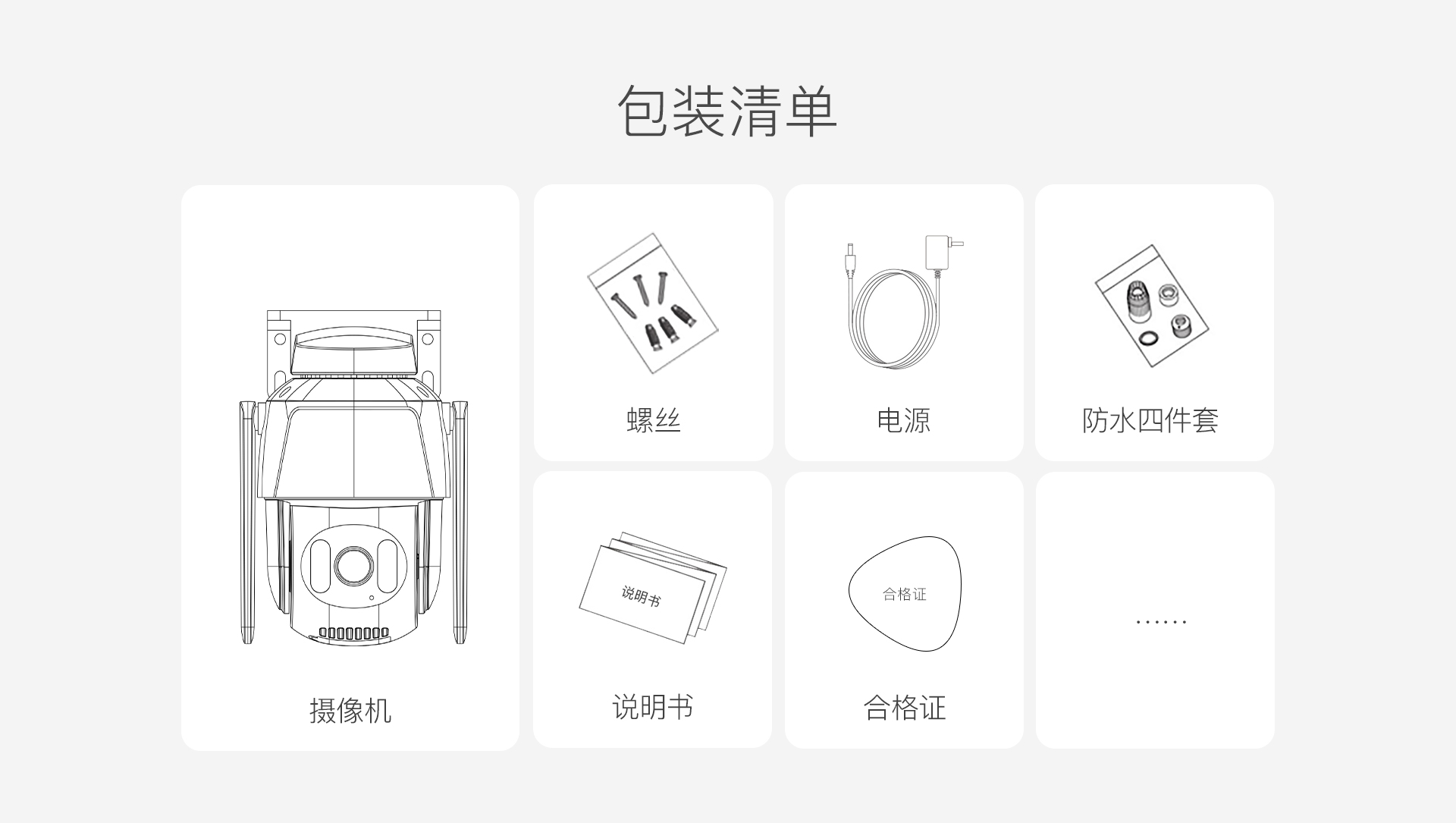 包装清单

摄像机

螺丝

电源

防水四件套

说明书

说明书

合格证

合格证

......