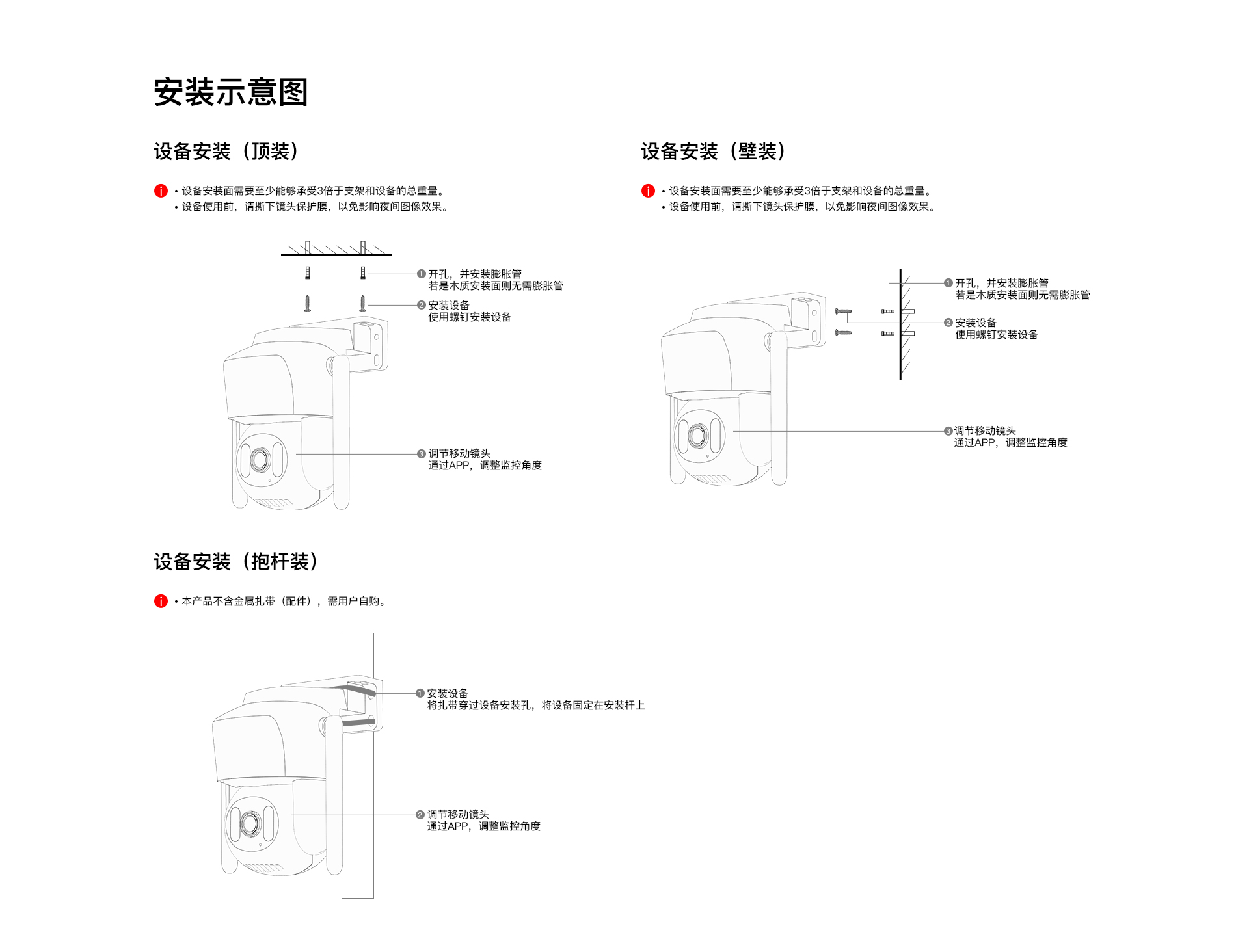 安装示意图

设备安装（顶装）

• 设备安装面需要至少能够承受3倍于支架和设备的总重量。
• 设备使用前，请撕下镜头保护膜，以免影响夜间图像效果。

❶ 开孔，并安装膨胀管
若是木质安装面则无需膨胀管

❷ 安装设备
使用螺钉安装设备

❸ 调节移动镜头
通过APP，调整监控角度

设备安装（壁装）

• 设备安装面需要至少能够承受3倍于支架和设备的总重量。
• 设备使用前，请撕下镜头保护膜，以免影响夜间图像效果。

❶ 开孔，并安装膨胀管
若是木质安装面则无需膨胀管

❷ 安装设备
使用螺钉安装设备

❸ 调节移动镜头
通过APP，调整监控角度

设备安装（抱杆装）

• 本产品不含金属扎带（配件），需用户自购。

❶ 安装设备
将扎带穿过设备安装孔，将设备固定在安装杆上

❷ 调节移动镜头
通过APP，调整监控角度