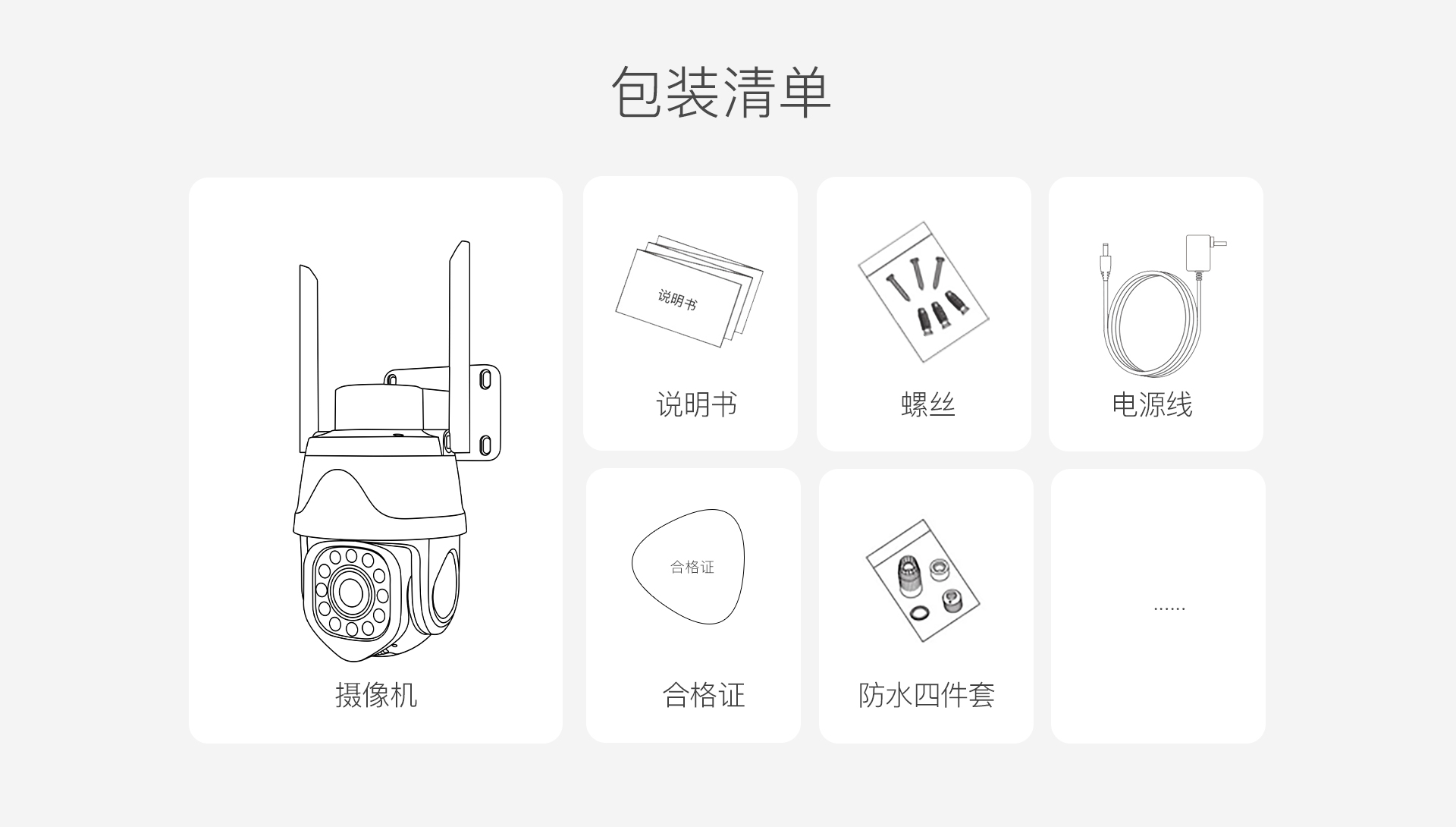 包装清单

摄像机

说明书

说明书

螺丝

电源线

合格证

合格证

防水四件套

......