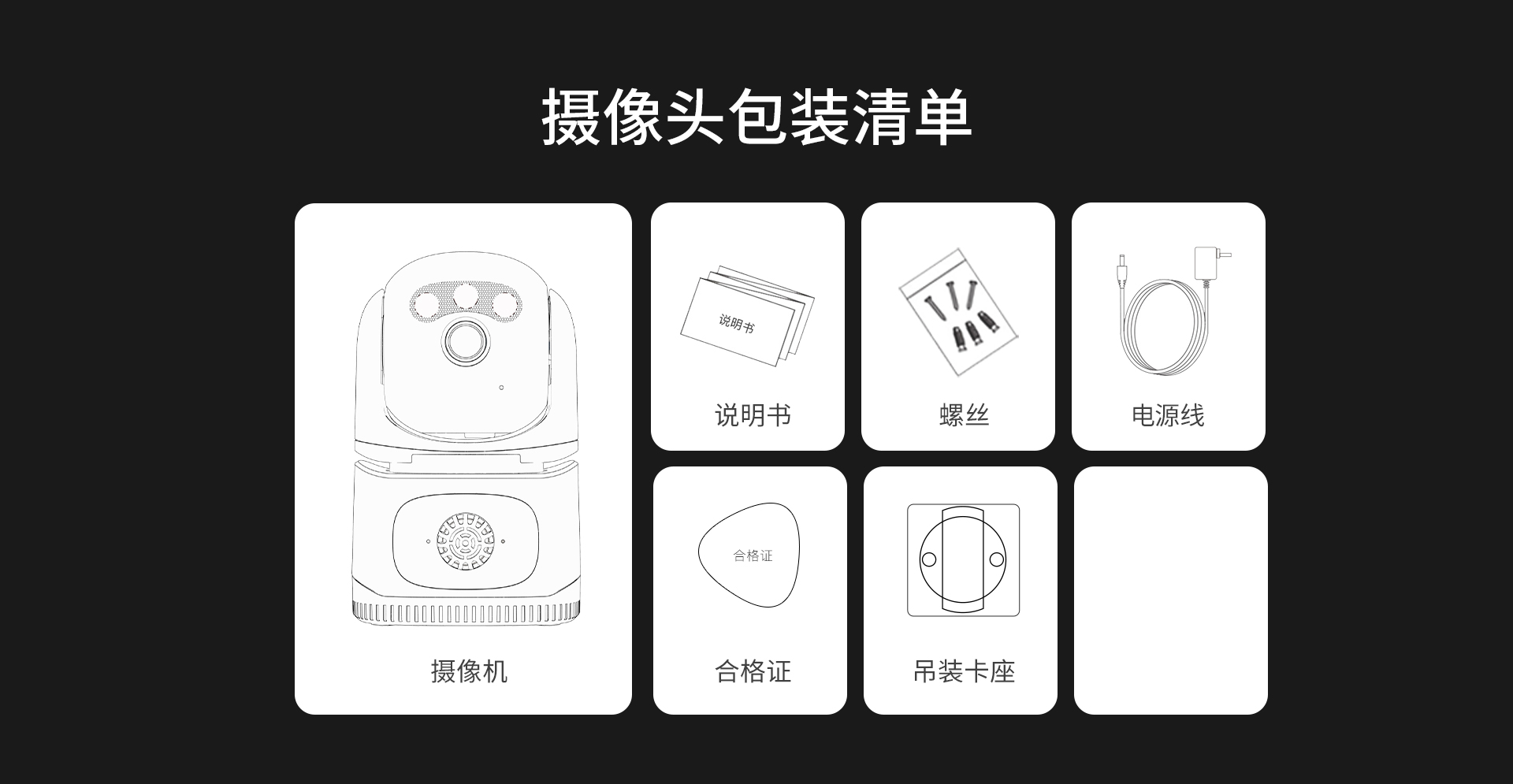 摄像头包装清单

摄像机

说明书

说明书

螺丝

电源线

合格证

合格证

吊装卡座