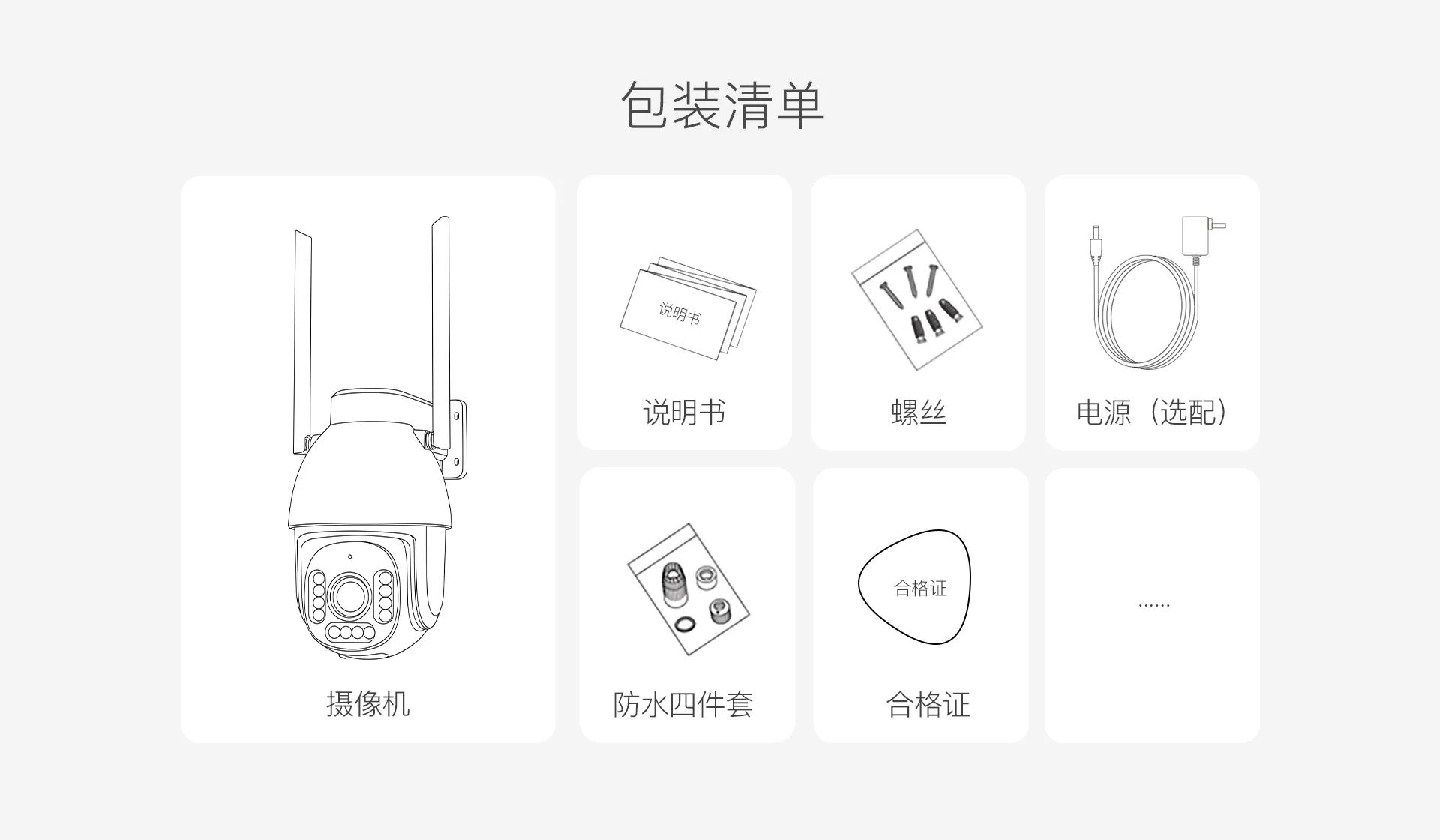 包装清单

摄像机

说明书

说明书

螺丝

电源（选配）

防水四件套

合格证

合格证

......