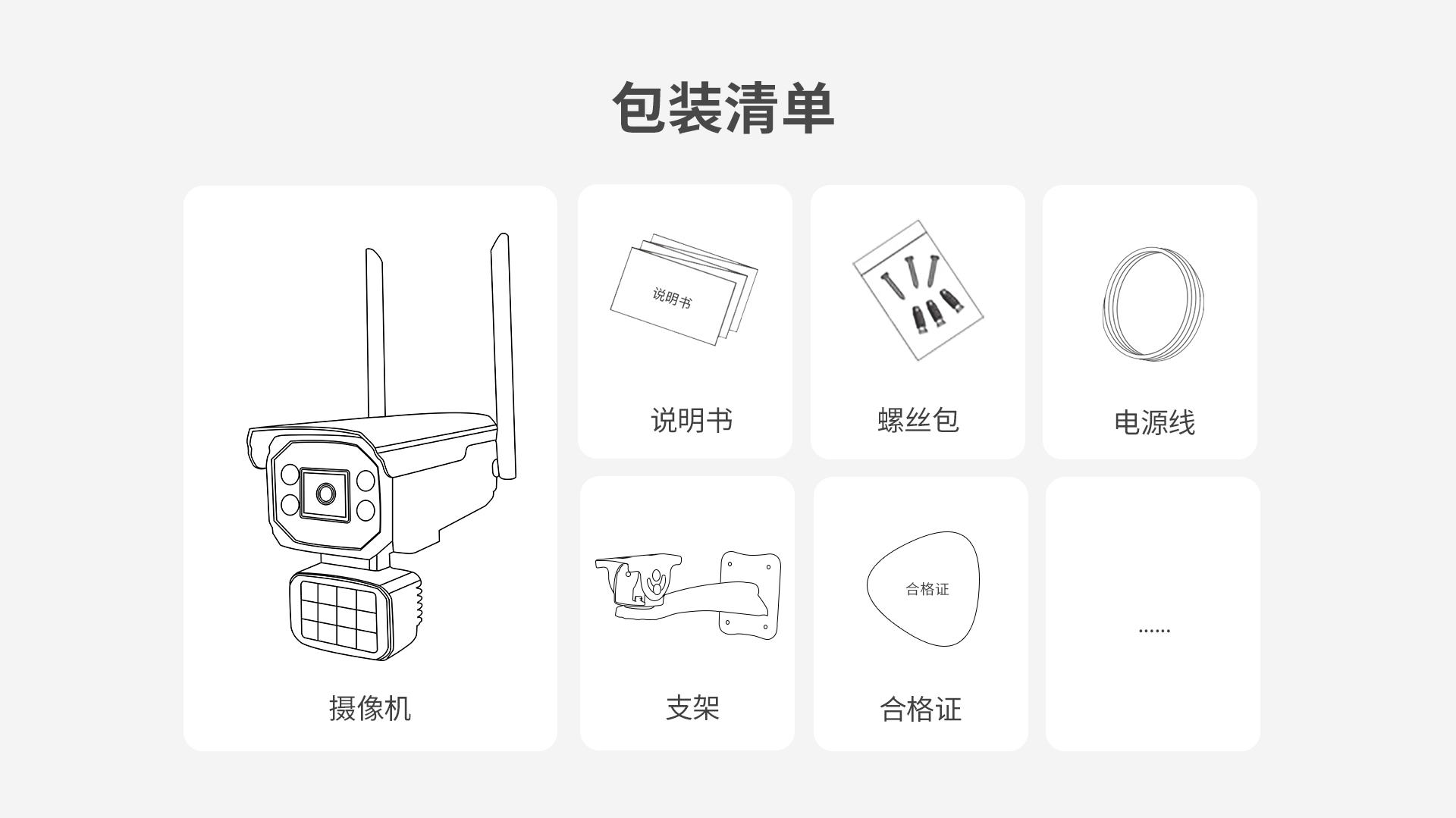 包装清单

摄像机

说明书

说明书

螺丝包

电源线

支架

合格证

合格证

......