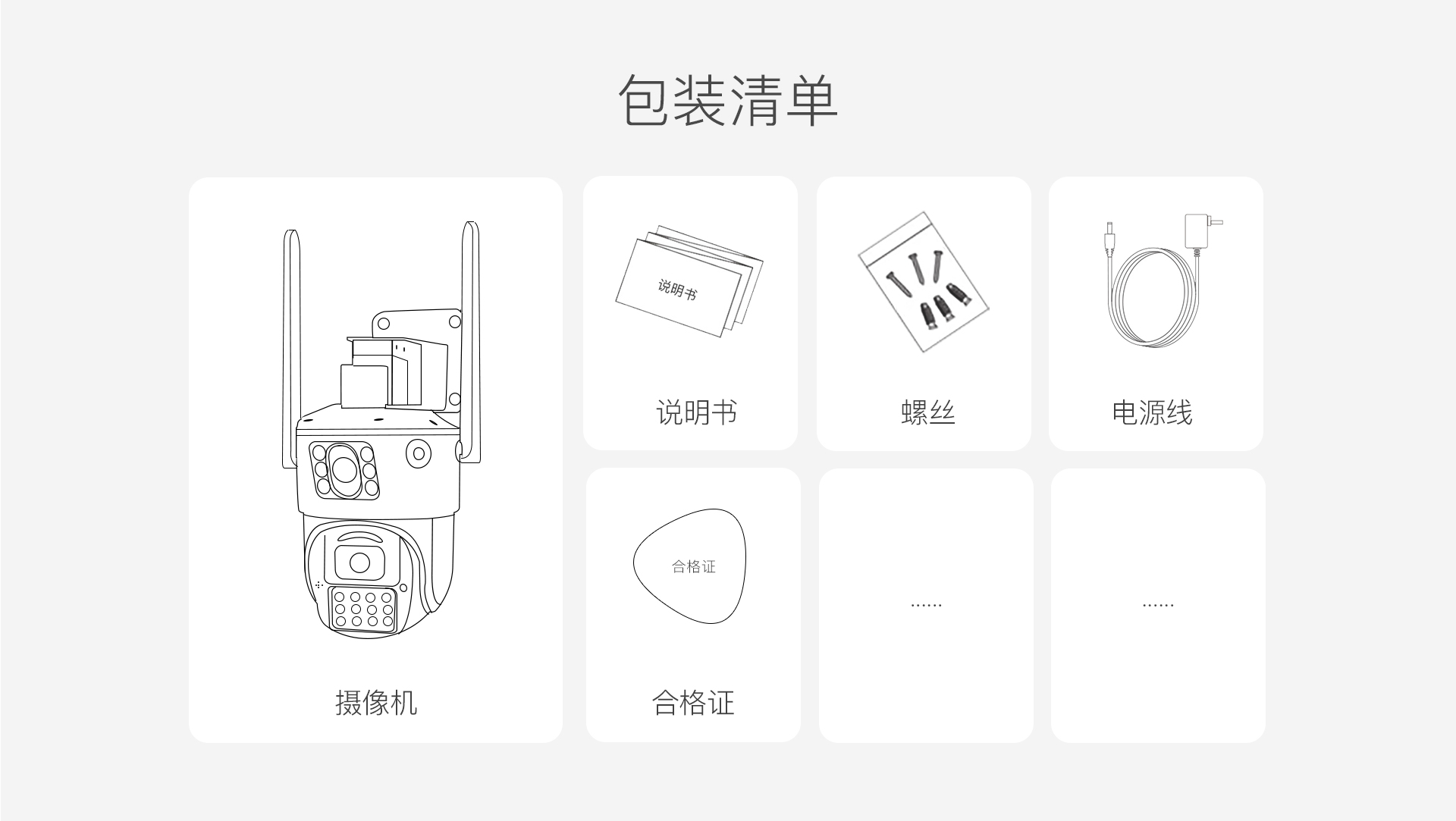 包装清单

摄像机

说明书

说明书

螺丝

电源线

合格证

合格证

......

......