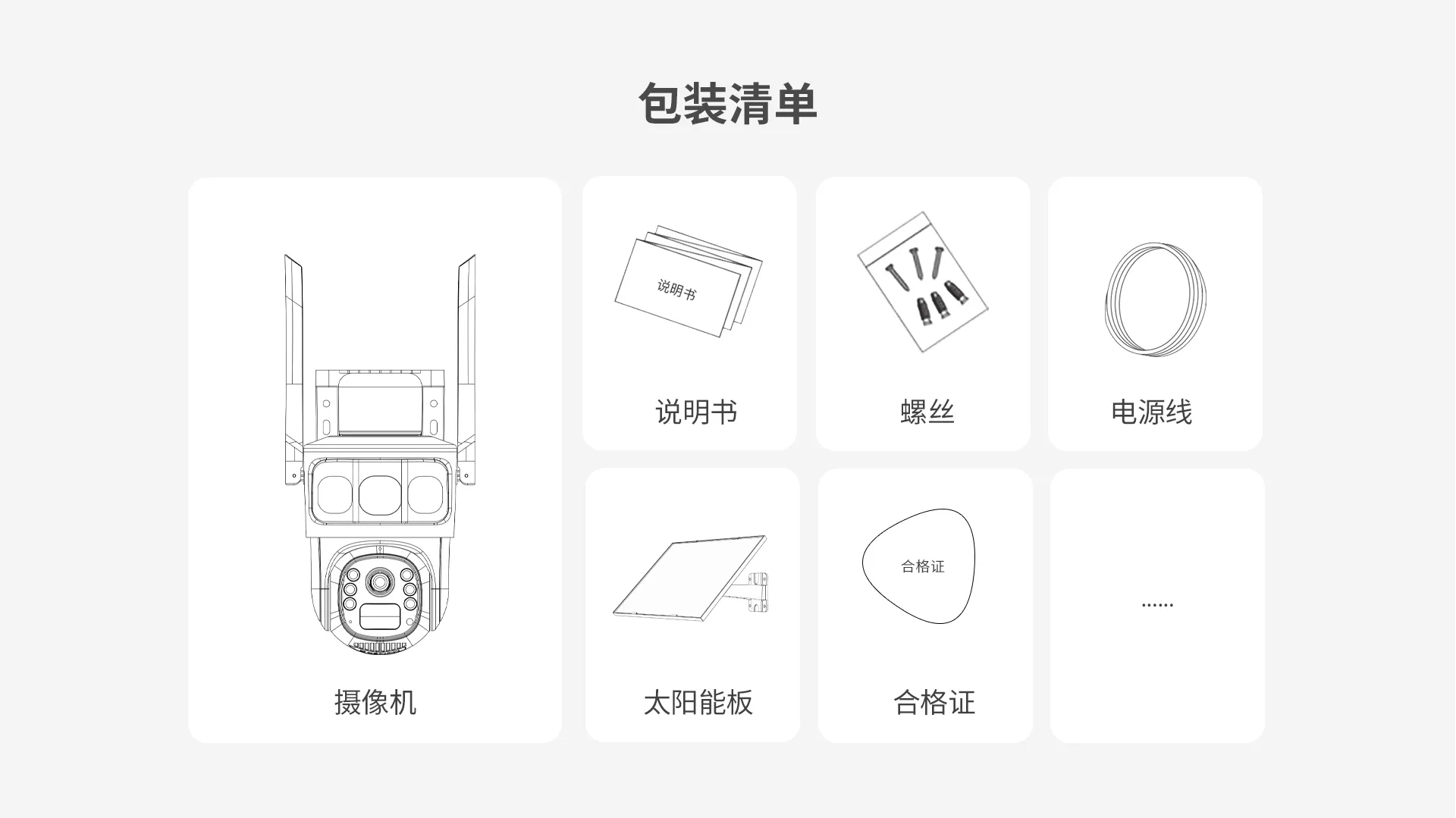 包装清单

摄像机

说明书

说明书

螺丝

电源线

太阳能板

合格证

合格证

......