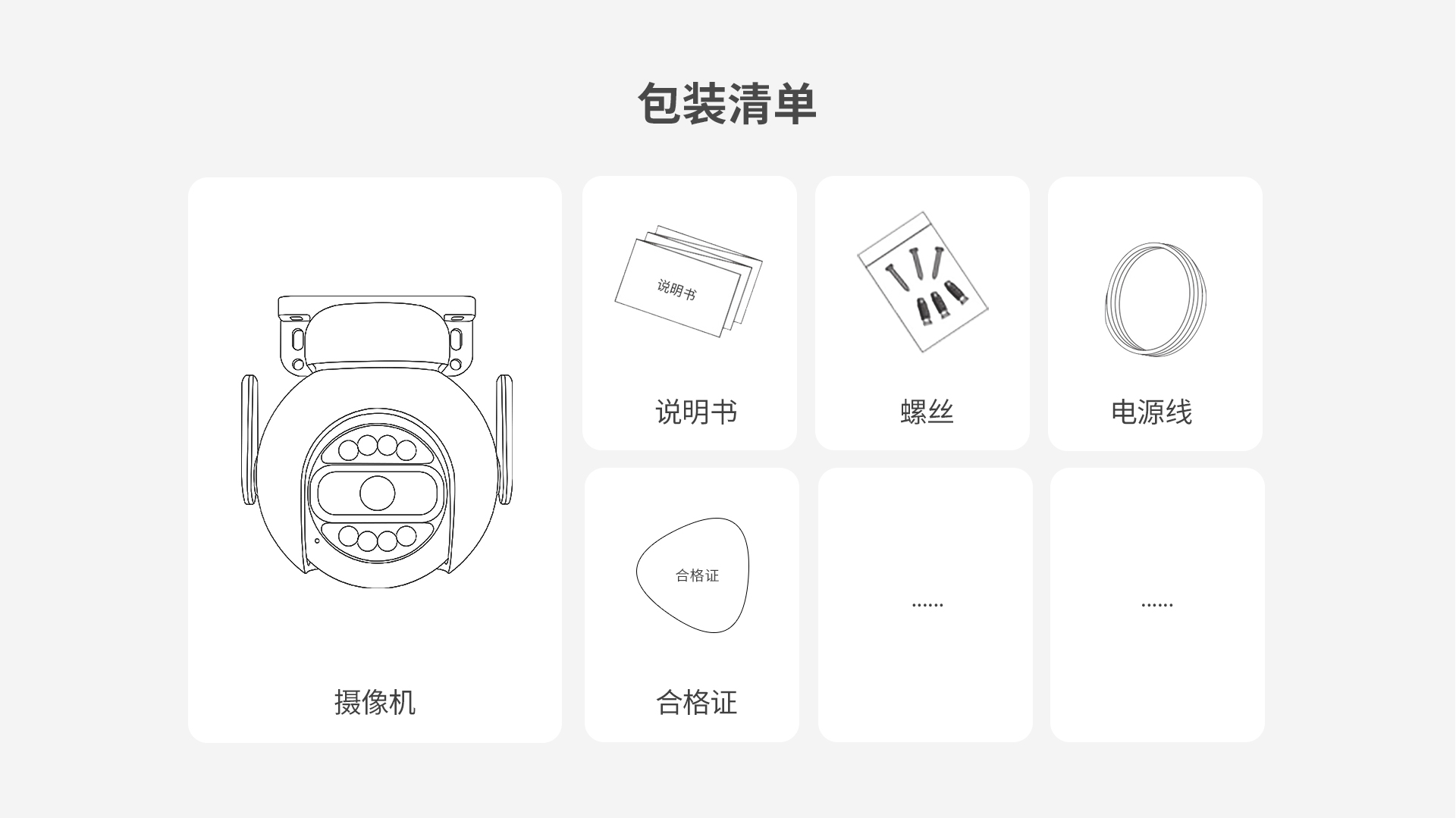 包装清单

摄像机

说明书

说明书

螺丝

电源线

合格证

合格证

......

......