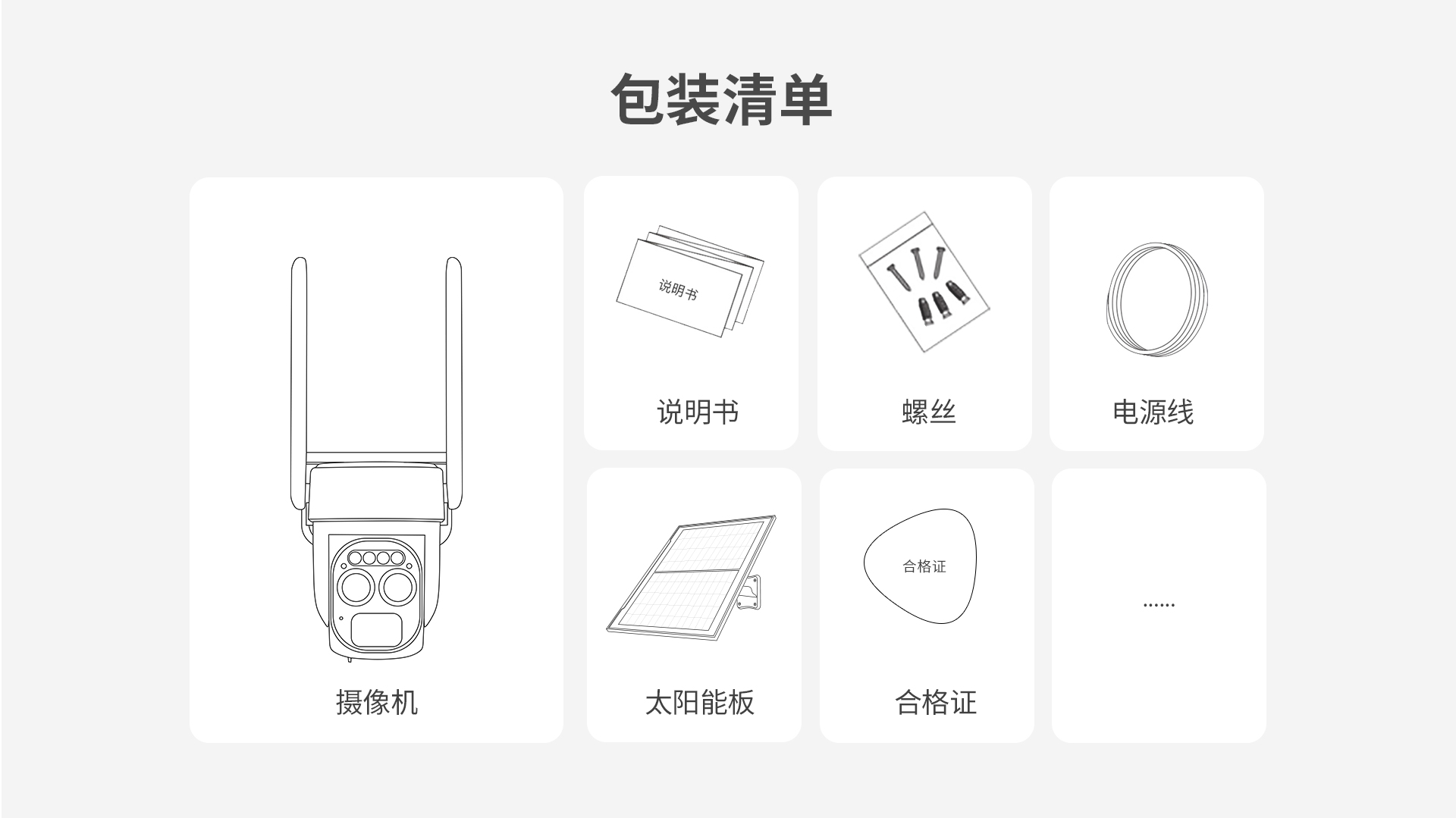 包装清单

摄像机

说明书

说明书

螺丝

电源线

太阳能板

合格证

合格证

......