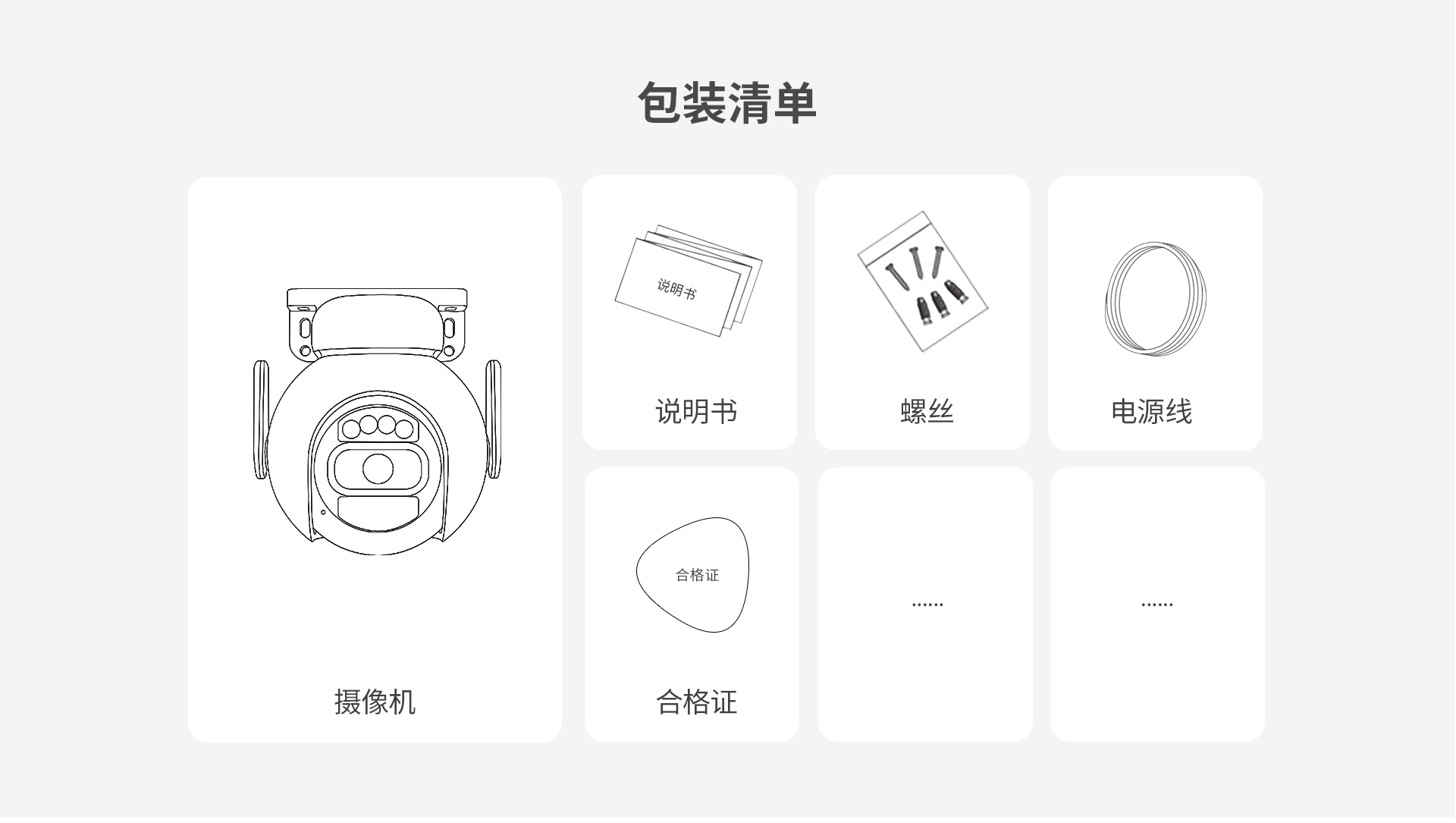 包装清单

摄像机

说明书

说明书

螺丝

电源线

合格证

合格证

……

……