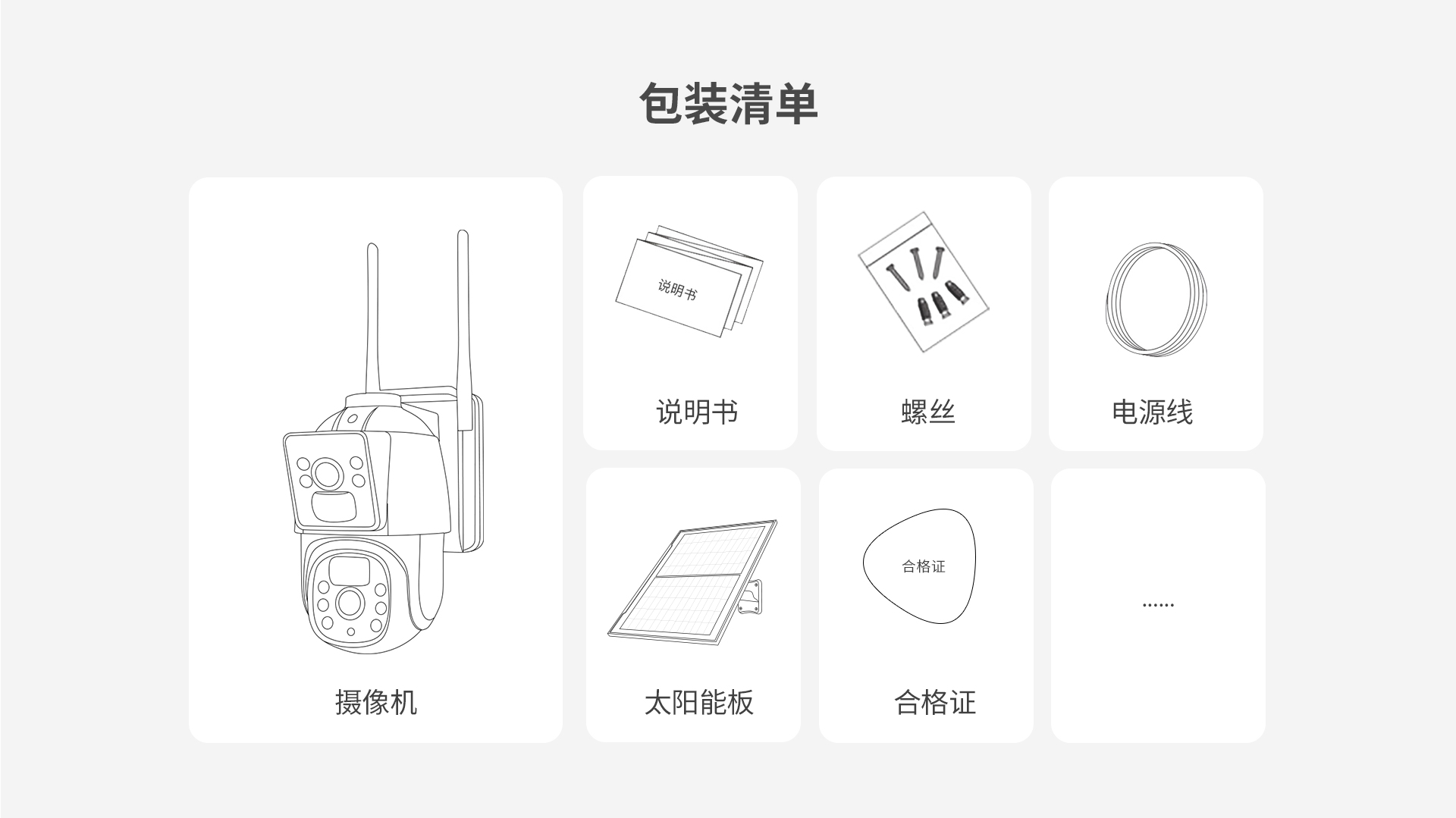 包装清单

摄像机

说明书

说明书

螺丝

电源线

太阳能板

合格证

合格证

......