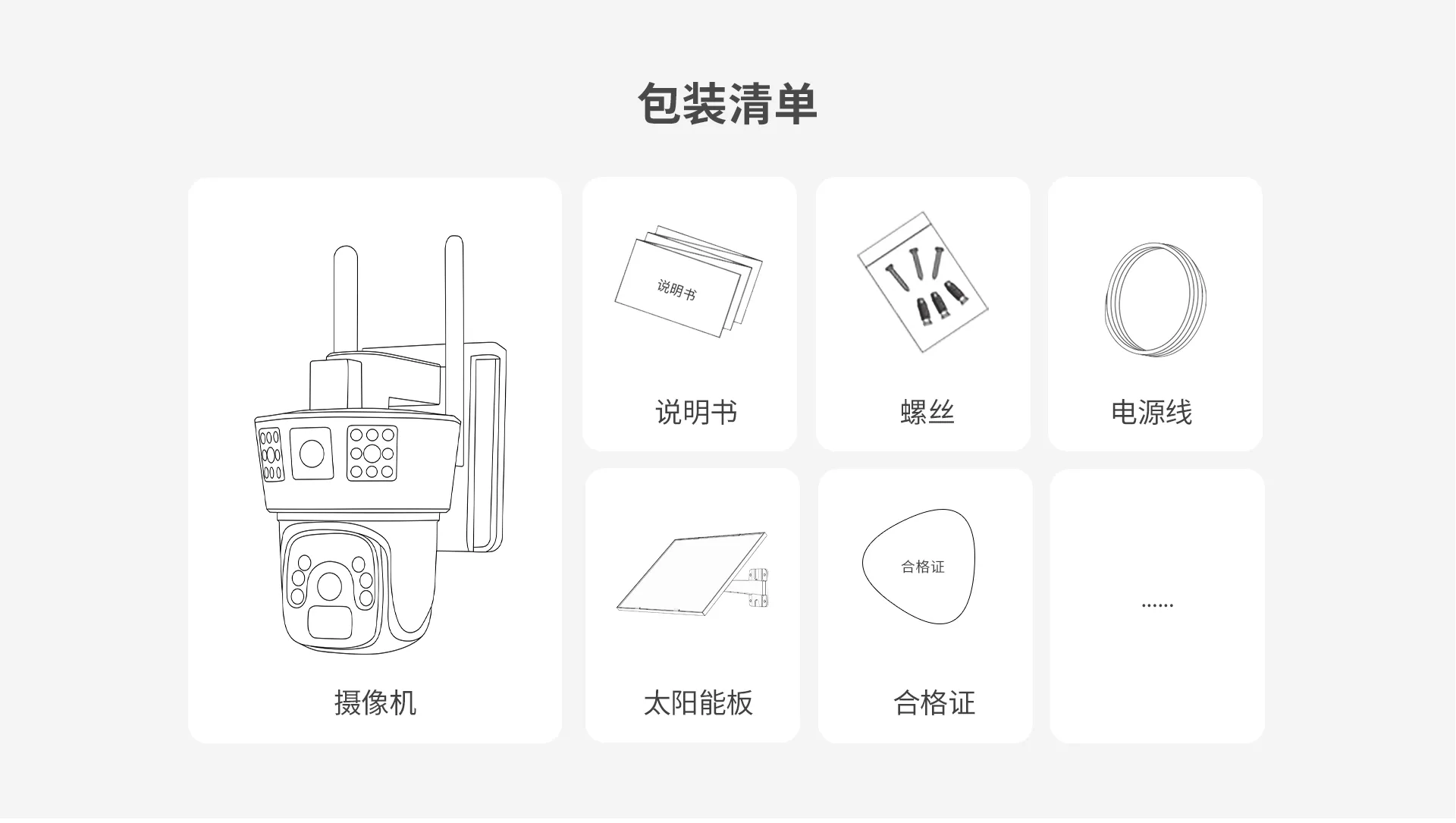 包装清单

摄像机

说明书

说明书

螺丝

电源线

太阳能板

合格证

合格证

......