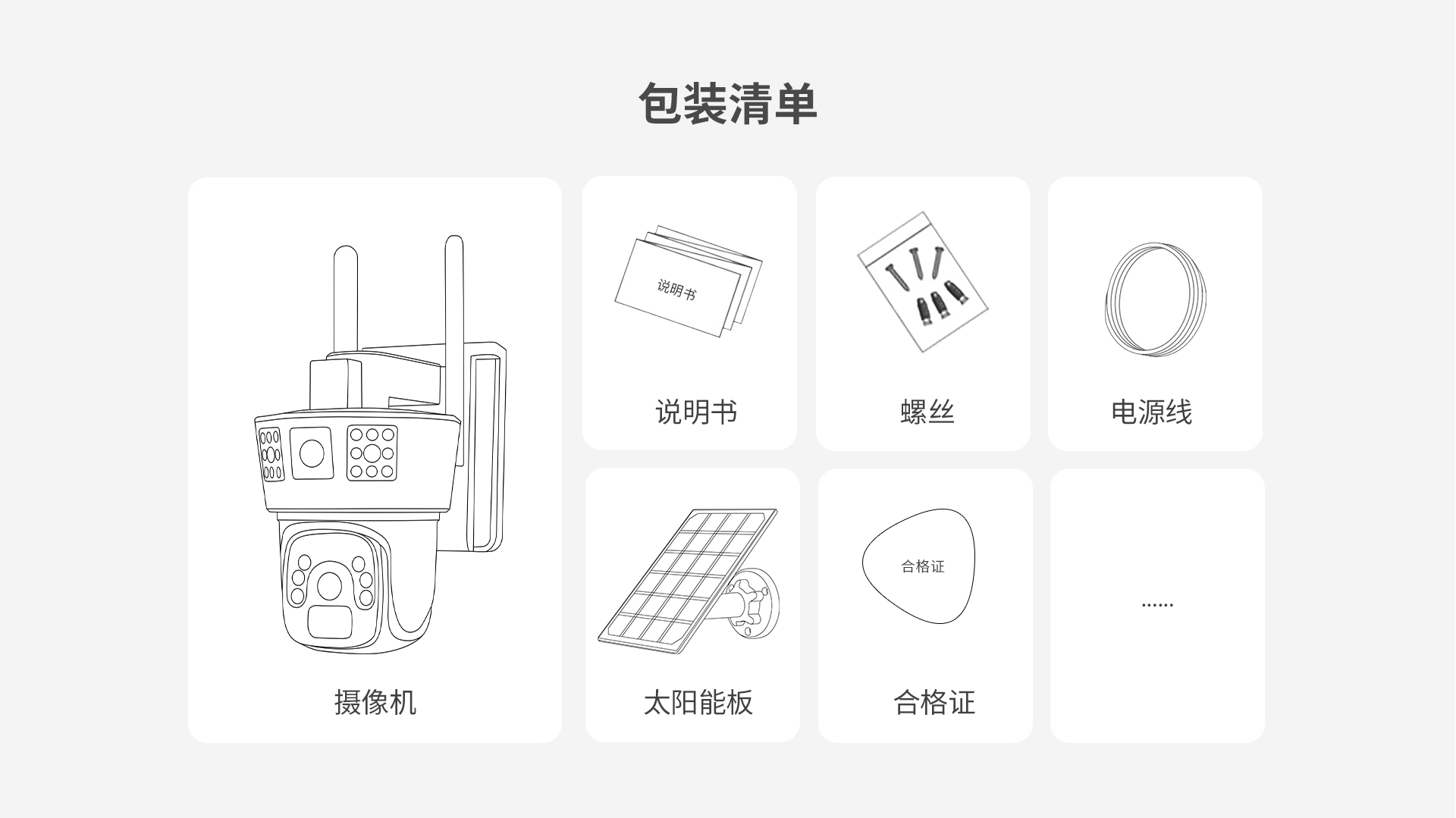 包装清单

摄像机

说明书

说明书

螺丝

电源线

太阳能板

合格证

合格证

......