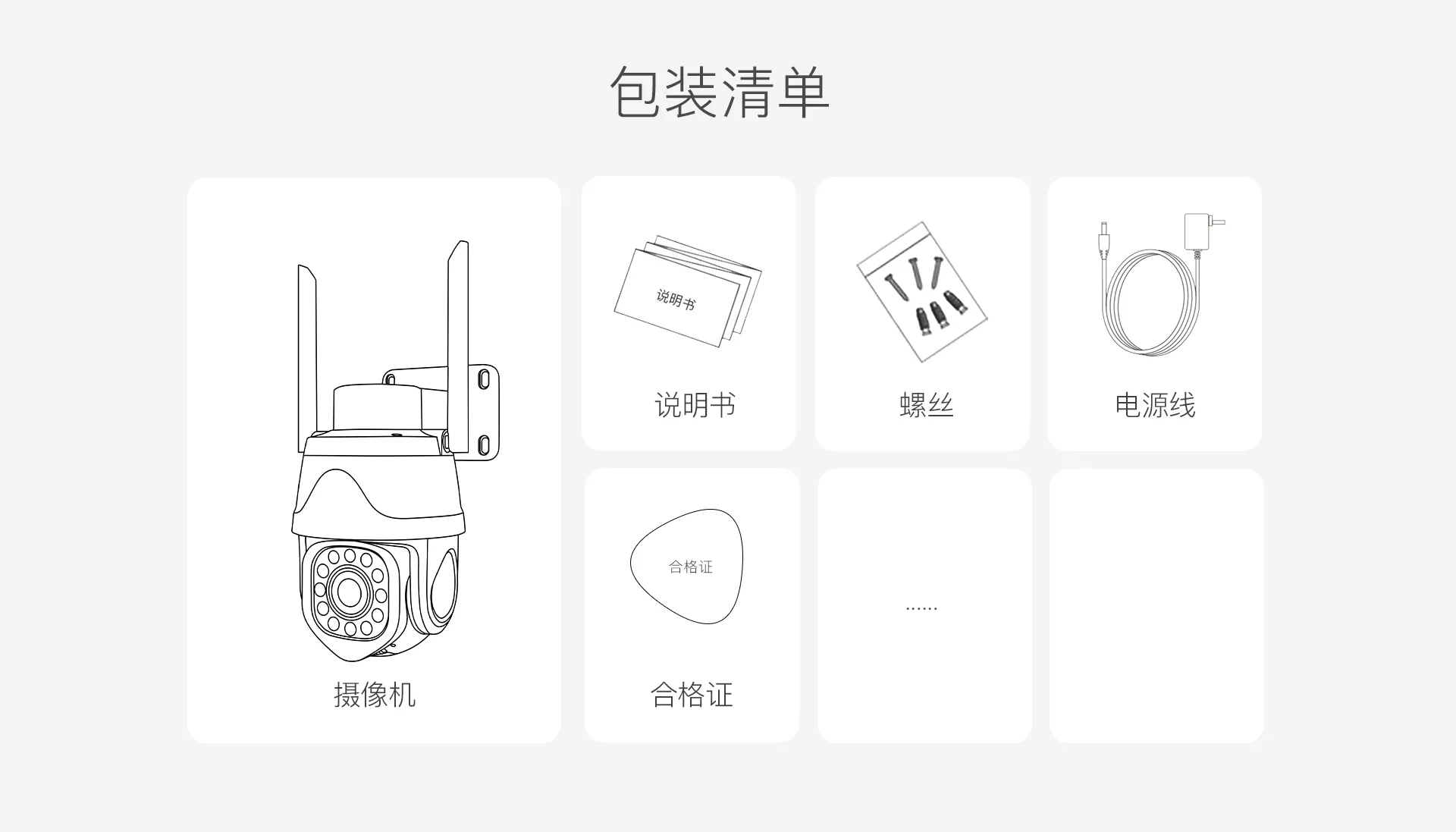 包装清单

摄像机

说明书

说明书

螺丝

电源线

合格证

合格证

......