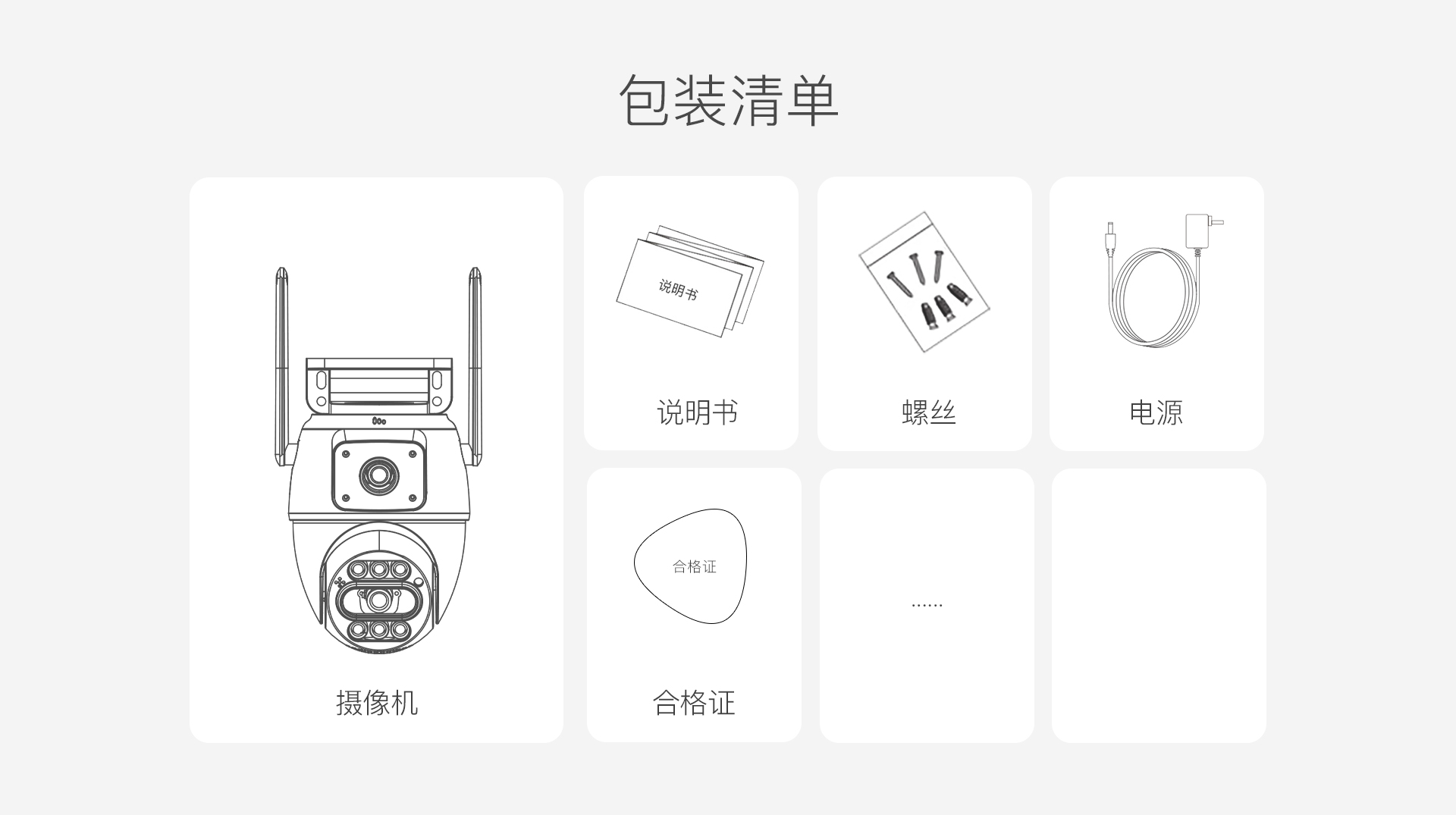 包装清单

摄像机

说明书

说明书

螺丝

电源

合格证

合格证

......