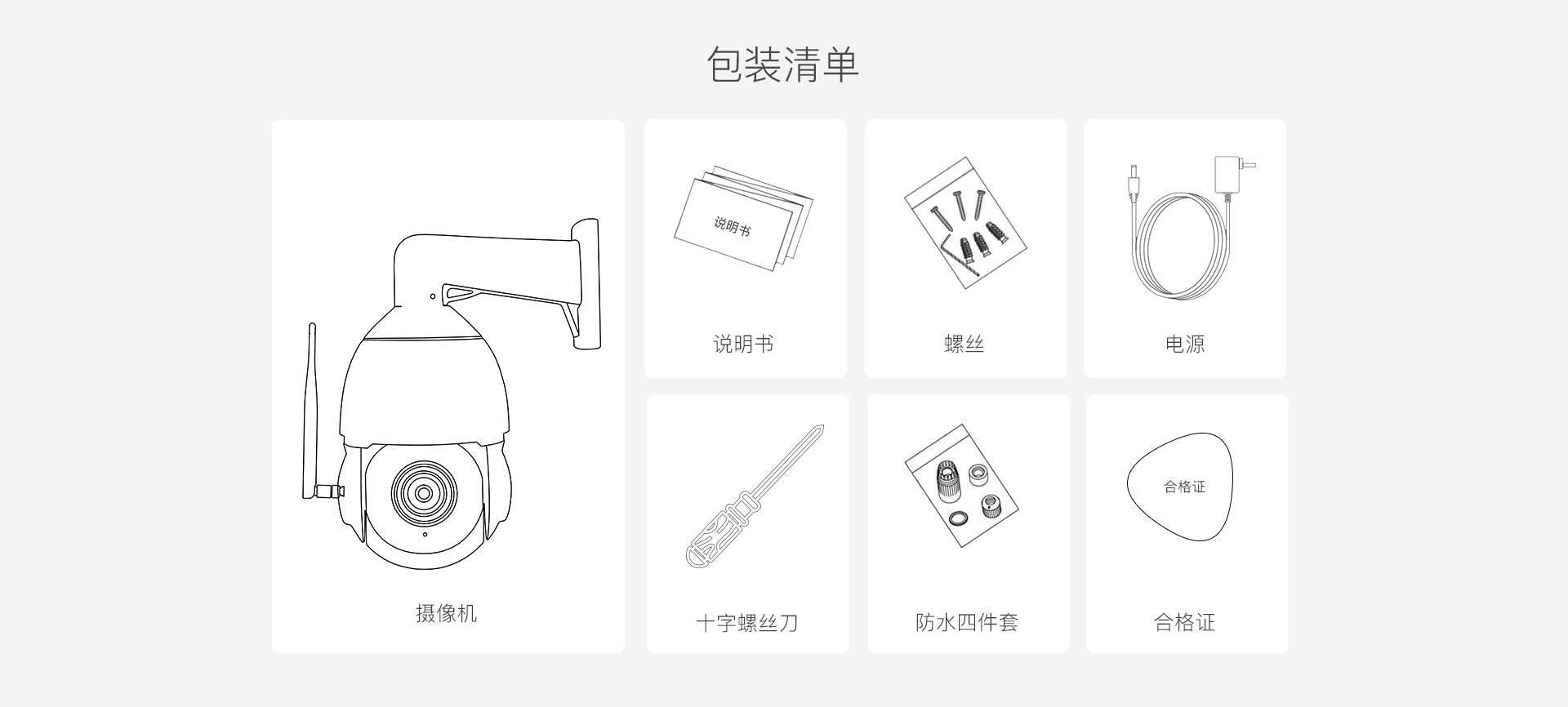 包装清单

摄像机

说明书

说明书

螺丝

电源

十字螺丝刀

防水四件套

合格证

合格证