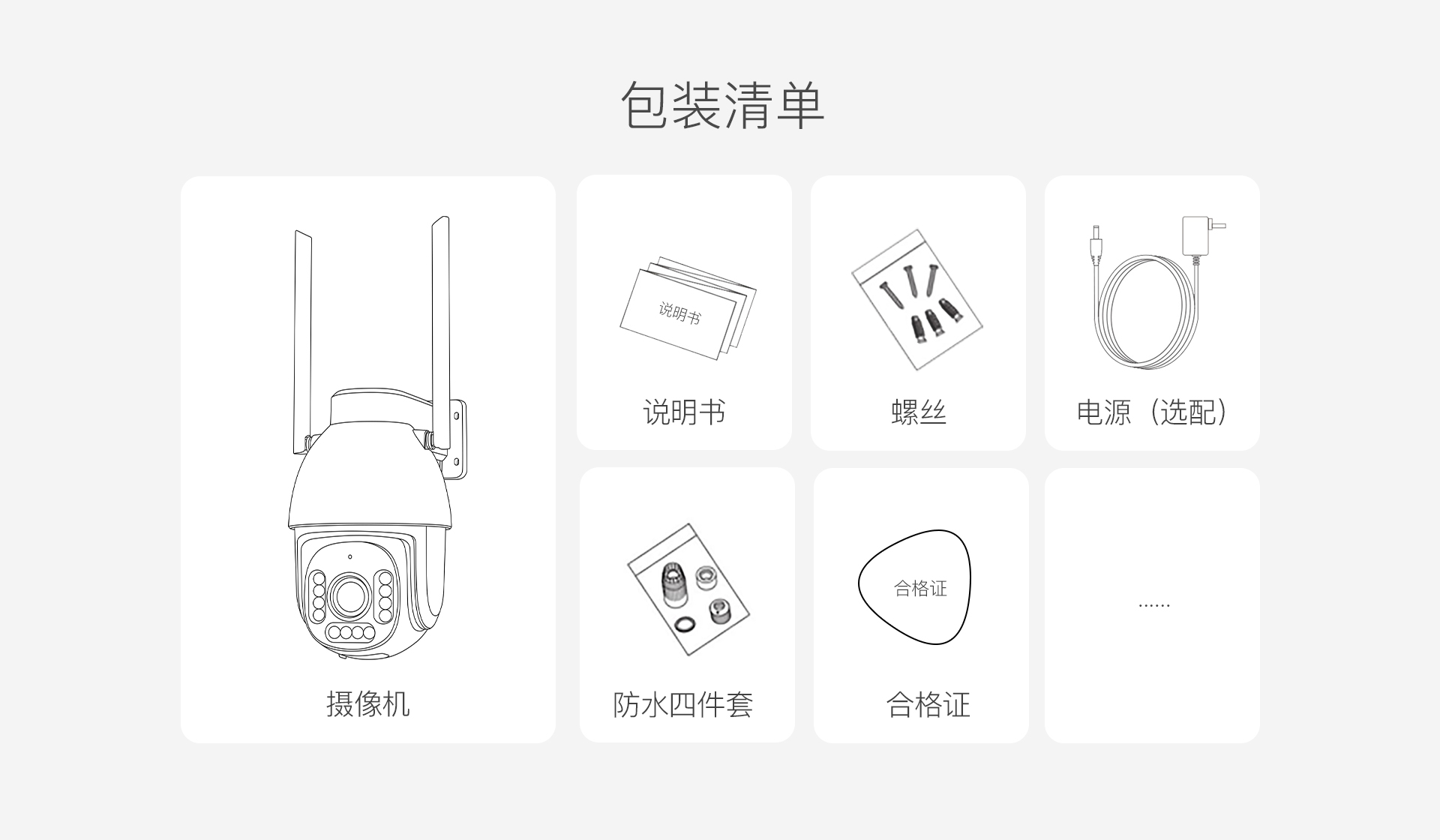 包装清单

摄像机

说明书

说明书

螺丝

电源（选配）

防水四件套

合格证

合格证

......