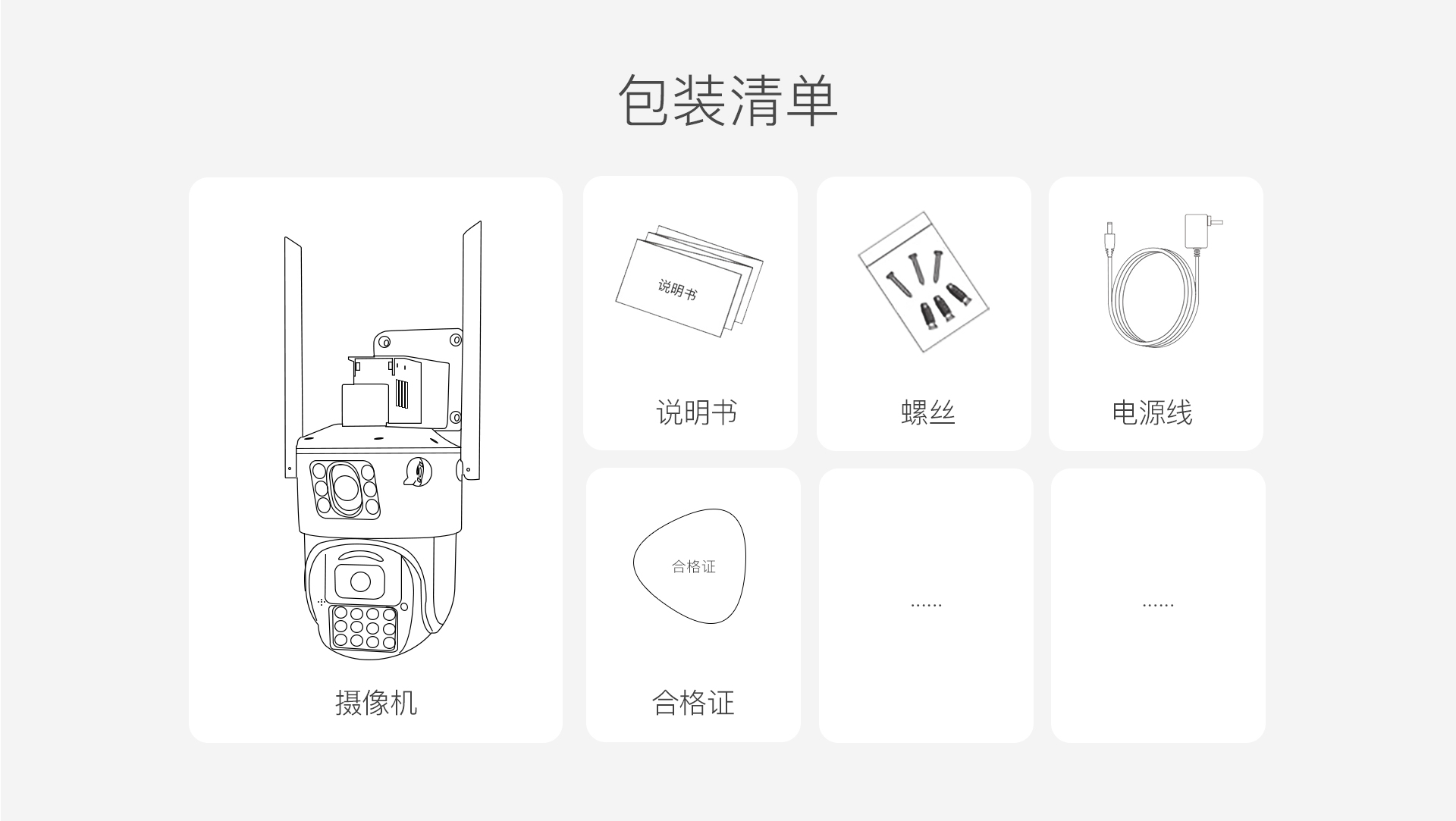 包装清单

摄像机

说明书

说明书

螺丝

电源线

合格证

合格证

......

......