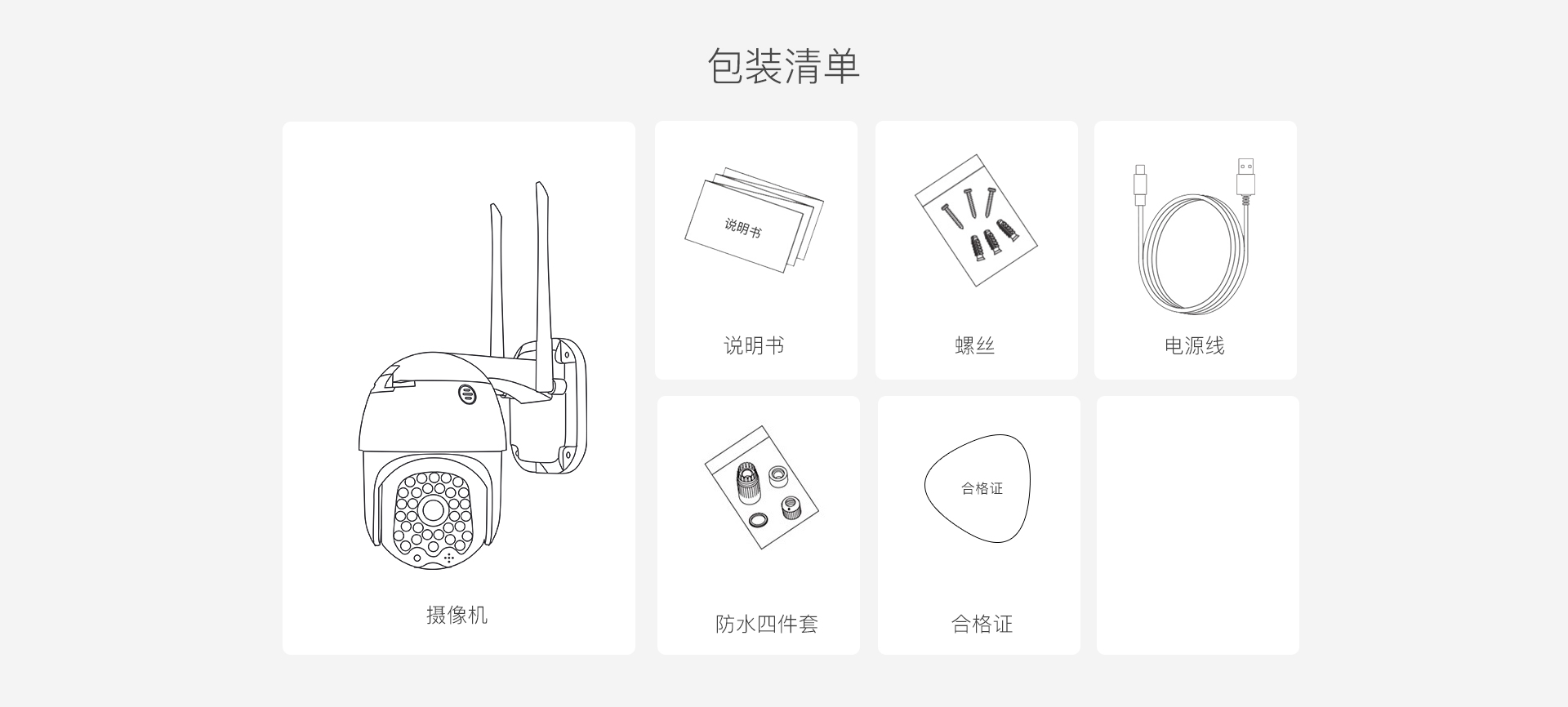 包装清单

摄像机

说明书

说明书

螺丝

电源线

防水四件套

合格证

合格证